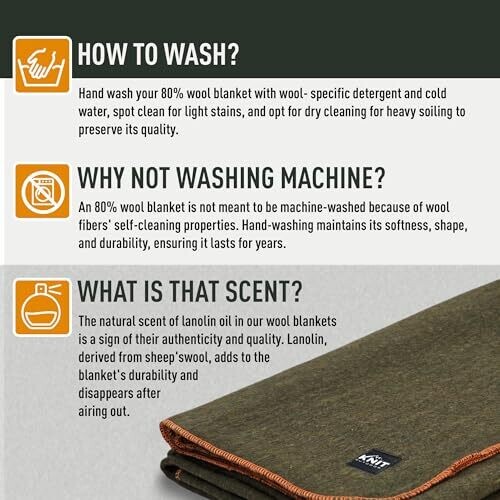 HOW TO WASH?

Hand wash your 80% wool blanket with wool- specific detergent and cold water, spot clean for light stains, and opt for dry cleaning for heavy soiling to preserve its quality.

WHY NOT WASHING MACHINE?

An 80% wool blanket is not meant to be machine-washed because of wool fibers' self-cleaning properties. Hand-washing maintains its softness, shape, and durability, ensuring it lasts for years.

WHAT IS THAT SCENT?

The natural scent of lanolin oil in our wool blankets is a sign of their authenticity and quality. Lanolin, derived from sheep'swool, adds to the blanket's durability and disappears after airing out.

KNIT